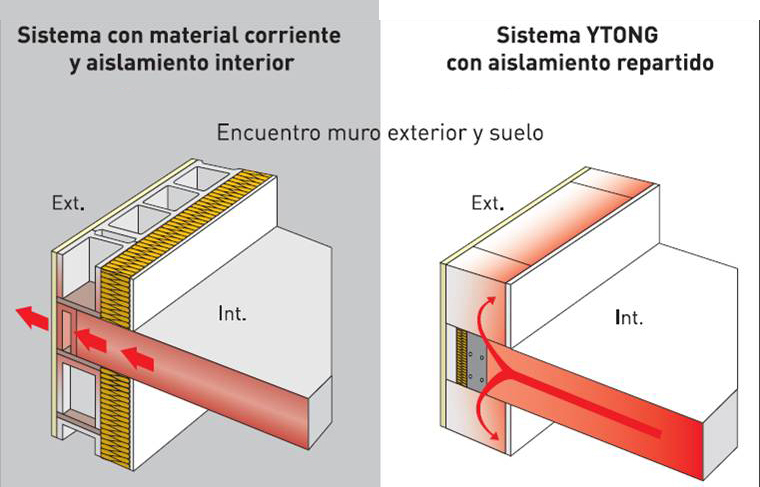 Sistema con material corriente y aislamiento interior

Sistema YTONG con aislamiento repartido

Encuentro muro exterior y suelo

Ext.

Int.

Ext.

Int.